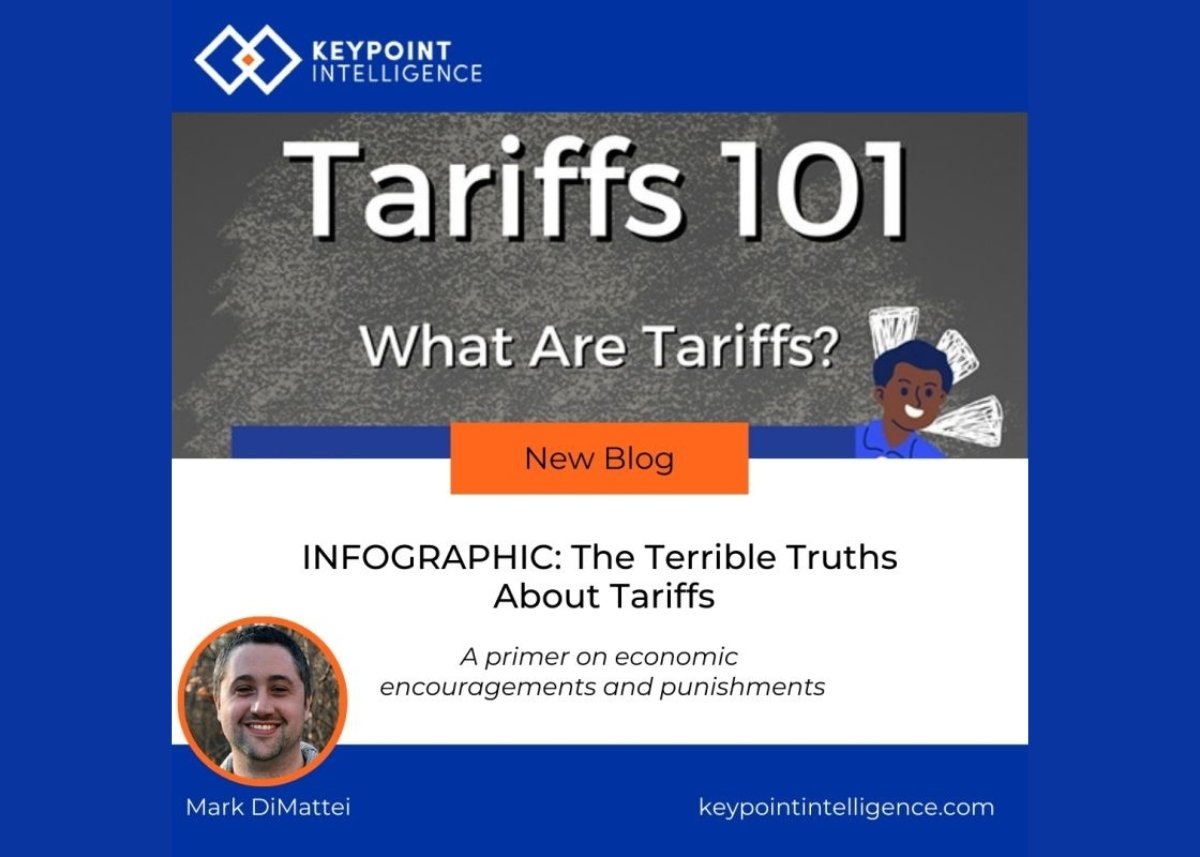 KEYPOINT INTELLIGENCE

Tariffs 101

What Are Tariffs?

New Blog

INFOGRAPHIC: The Terrible Truths About Tariffs

A primer on economic encouragements and punishments

Mark DiMattei

keypointintelligence.com